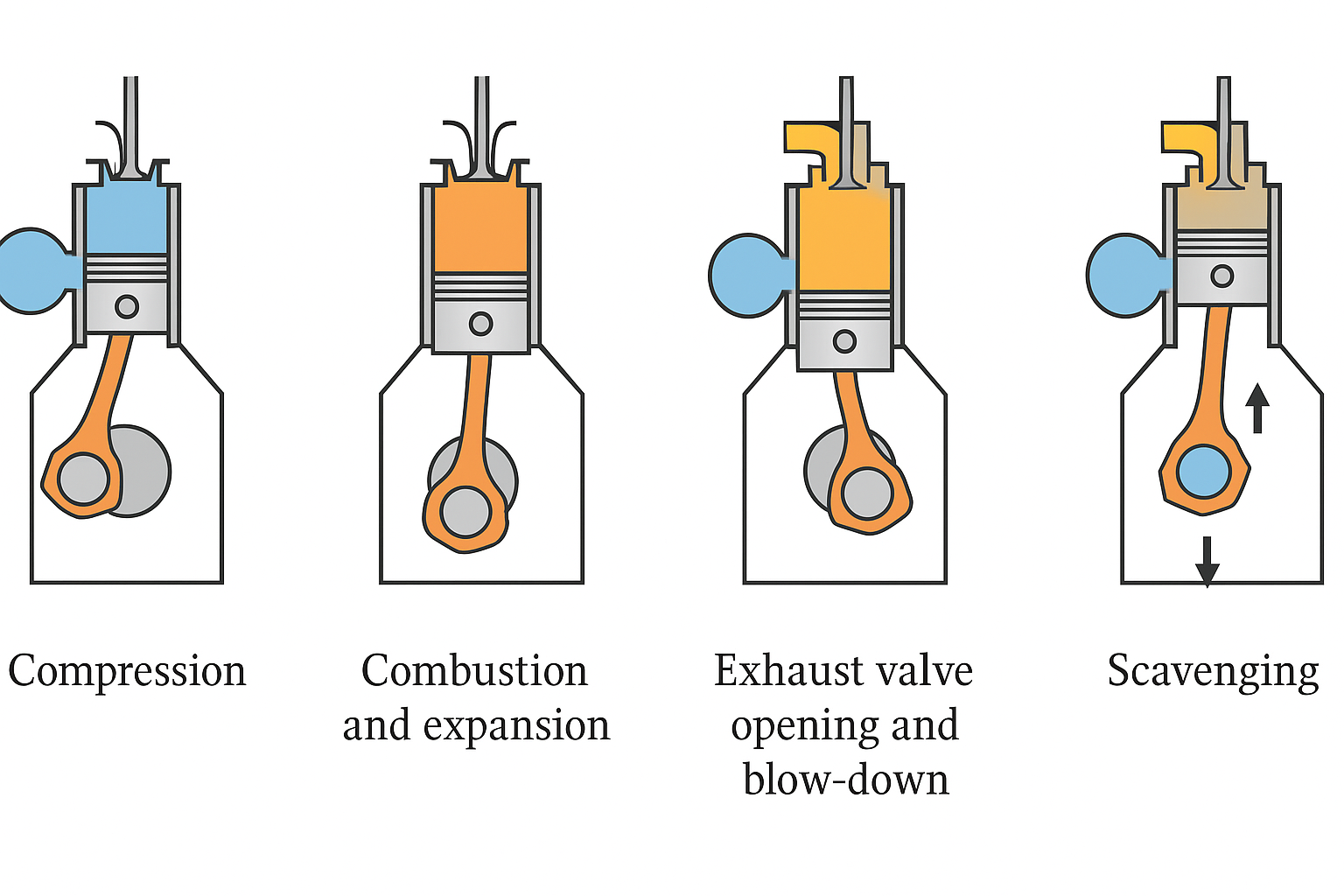 Compression

Combustion and expansion

Exhaust valve opening and blow-down

Scavenging